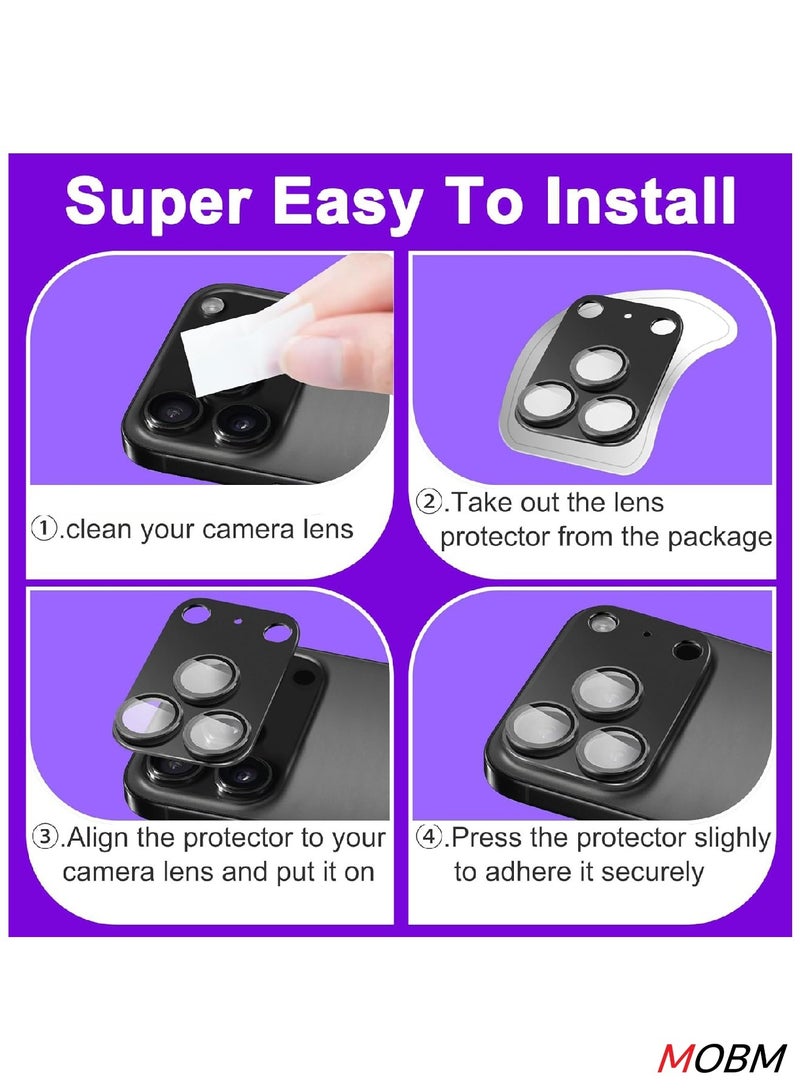 Super Easy To Install

①.clean your camera lens

②.Take out the lens protector from the package

③.Align the protector to your camera lens and put it on

④.Press the protector slighly to adhere it securely

MOBM